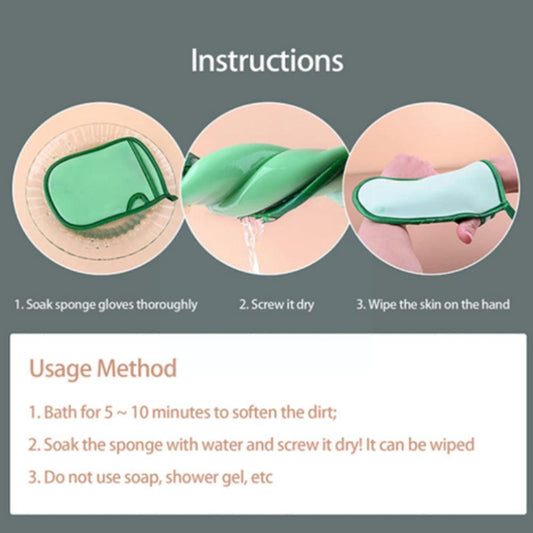 Instructions

1. Soak sponge gloves thoroughly

2. Screw it dry

3. Wipe the skin on the hand

Usage Method

1. Bath for 5 ~ 10 minutes to soften the dirt;

2. Soak the sponge with water and screw it dry! It can be wiped

3. Do not use soap, shower gel, etc